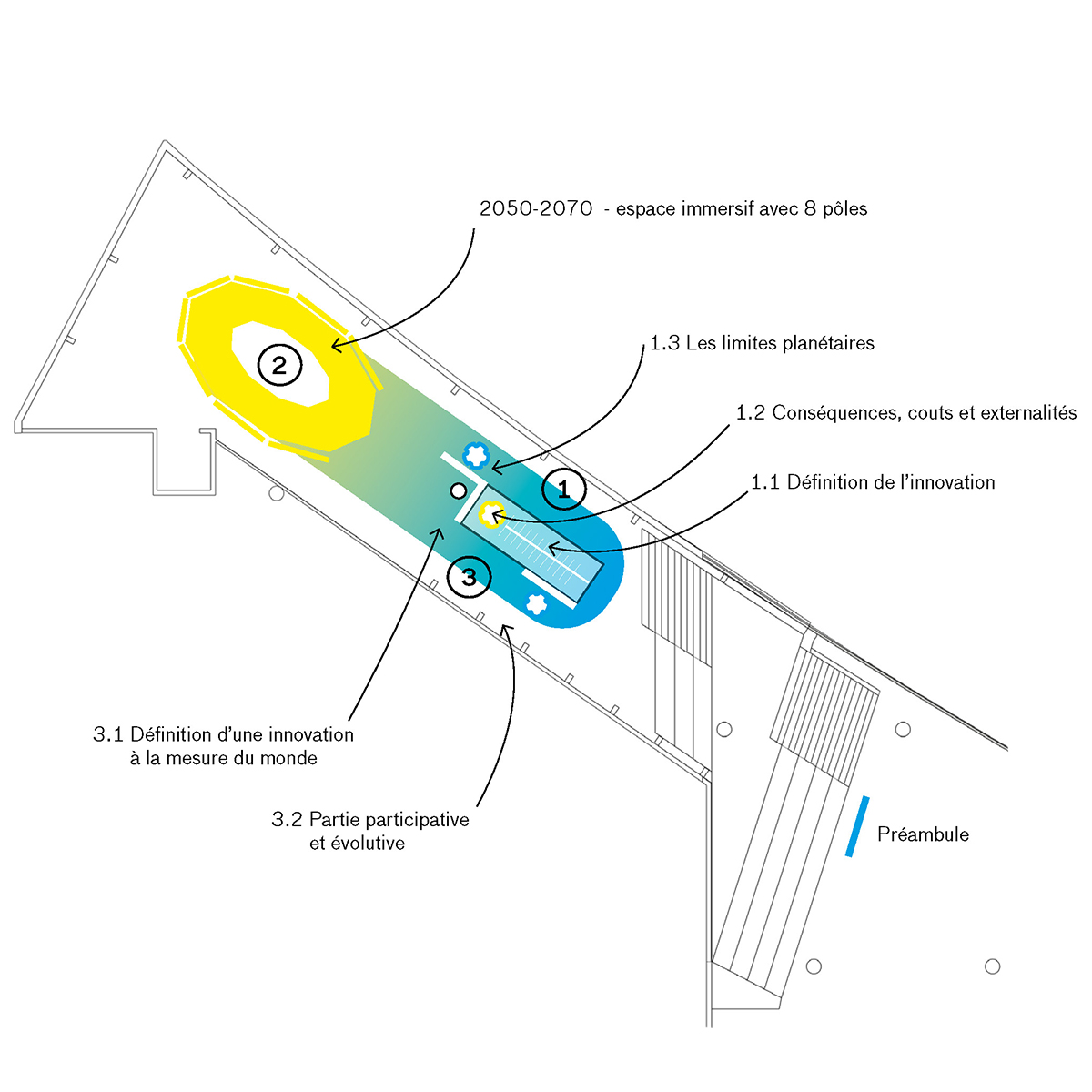 2050-2070 - espace immersif avec 8 pôles

2

1.3 Les limites planétaires

1.2 Conséquences, couts et externalités

1

1.1 Définition de l'innovation

3

3.1 Définition d'une innovation à la mesure du monde

3.2 Partie participative et évolutive

Préambule